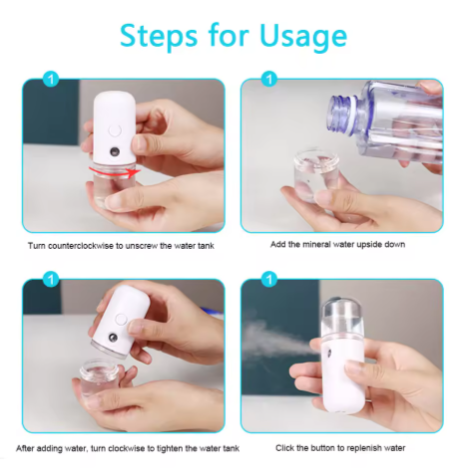 Steps for Usage

1

Turn counterclockwise to unscrew the water tank

1

Add the mineral water upside down

1

After adding water, turn clockwise to tighten the water tank

1

Click the button to replenish water